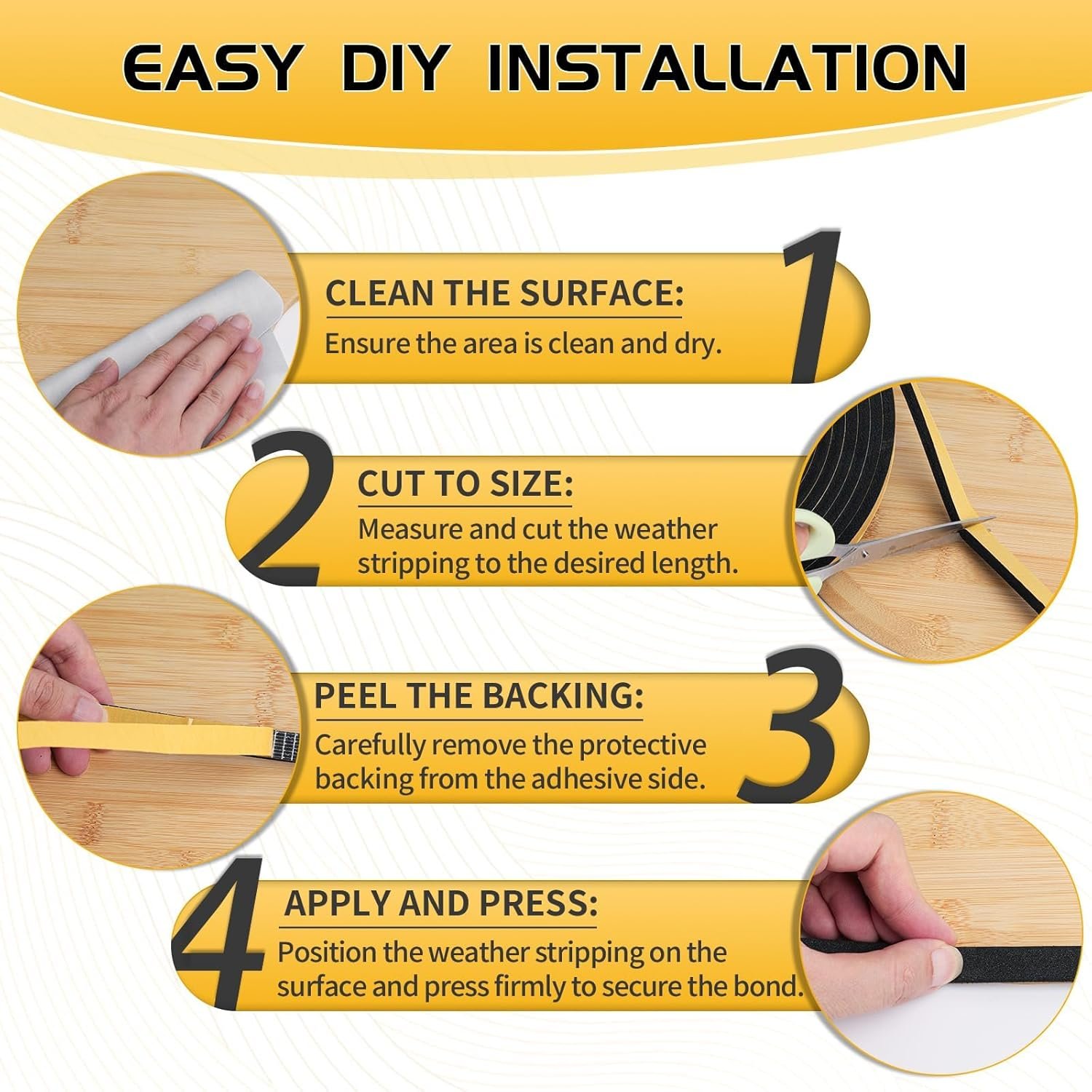 EASY DIY INSTALLATION

1

CLEAN THE SURFACE:
Ensure the area is clean and dry.

2

CUT TO SIZE:
Measure and cut the weather stripping to the desired length.

3

PEEL THE BACKING:
Carefully remove the protective backing from the adhesive side.

4

APPLY AND PRESS:
Position the weather stripping on the surface and press firmly to secure the bond.